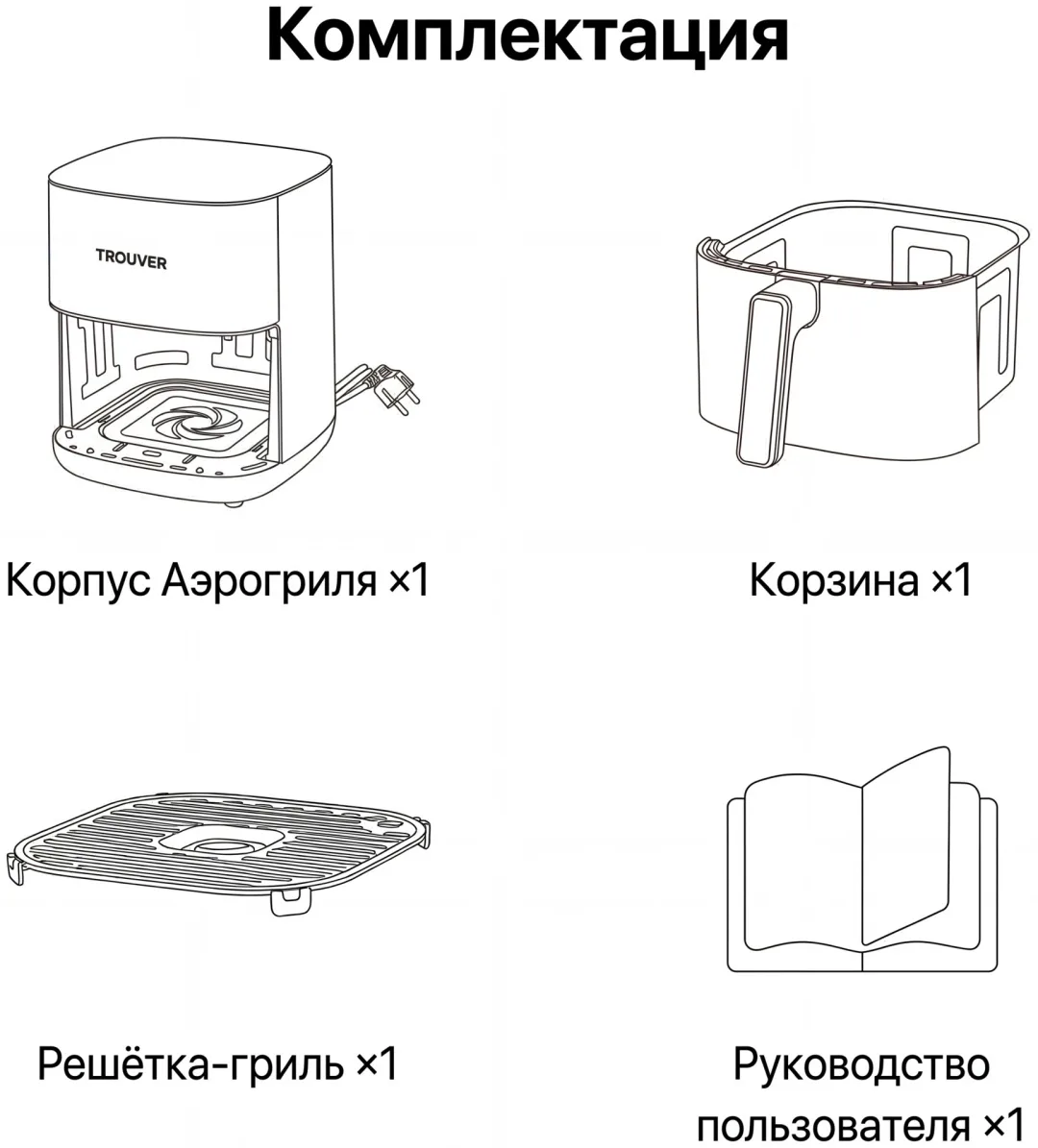 Комплектация

TROUVER

Корпус Аэрогриля ×1

Корзина ×1

Решётка-гриль ×1

Руководство пользователя ×1