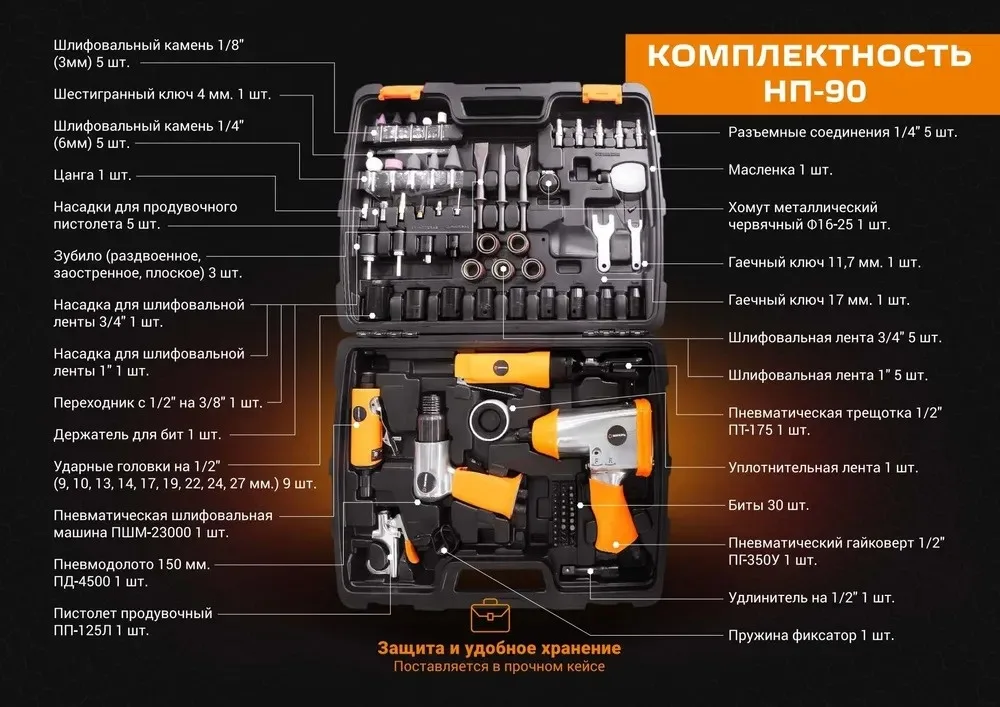 КОМПЛЕКТНОСТЬ
НП-90

Шлифовальный камень 1/8" (3мм) 5 шт.

Шестигранный ключ 4 мм. 1 шт.

Шлифовальный камень 1/4" (6мм) 5 шт.

Цанга 1 шт.

Насадки для продувочного пистолета 5 шт.

Зубило (раздвоенное, заостренное, плоское) 3 шт.

Насадка для шлифовальной ленты 3/4" 1 шт.

Насадка для шлифовальной ленты 1" 1 шт.

Переходник с 1/2" на 3/8" 1 шт.

Держатель для бит 1 шт.

Ударные головки на 1/2" (9, 10, 13, 14, 17, 19, 22, 24, 27 мм.) 9 шт.

Пневматическая шлифовальная машина ПШМ-23000 1 шт.

Пневмодолото 150 мм. ПД-4500 1 шт.

Пистолет продувочный ПП-125Л 1 шт.

Разъемные соединения 1/4" 5 шт.

Масленка 1 шт.

Хомут металлический червячный Ф16-25 1 шт.

Гаечный ключ 11,7 мм. 1 шт.

Гаечный ключ 17 мм. 1 шт.

Шлифовальная лента 3/4" 5 шт.

Шлифовальная лента 1" 5 шт.

Пневматическая трещотка 1/2" ПТ-175 1 шт.

Уплотнительная лента 1 шт.

Биты 30 шт.

Пневматический гайковерт 1/2" ПГ-350У 1 шт.

Удлинитель на 1/2" 1 шт.

Пружина фиксатор 1 шт.

Защита и удобное хранение
Поставляется в прочном кейсе