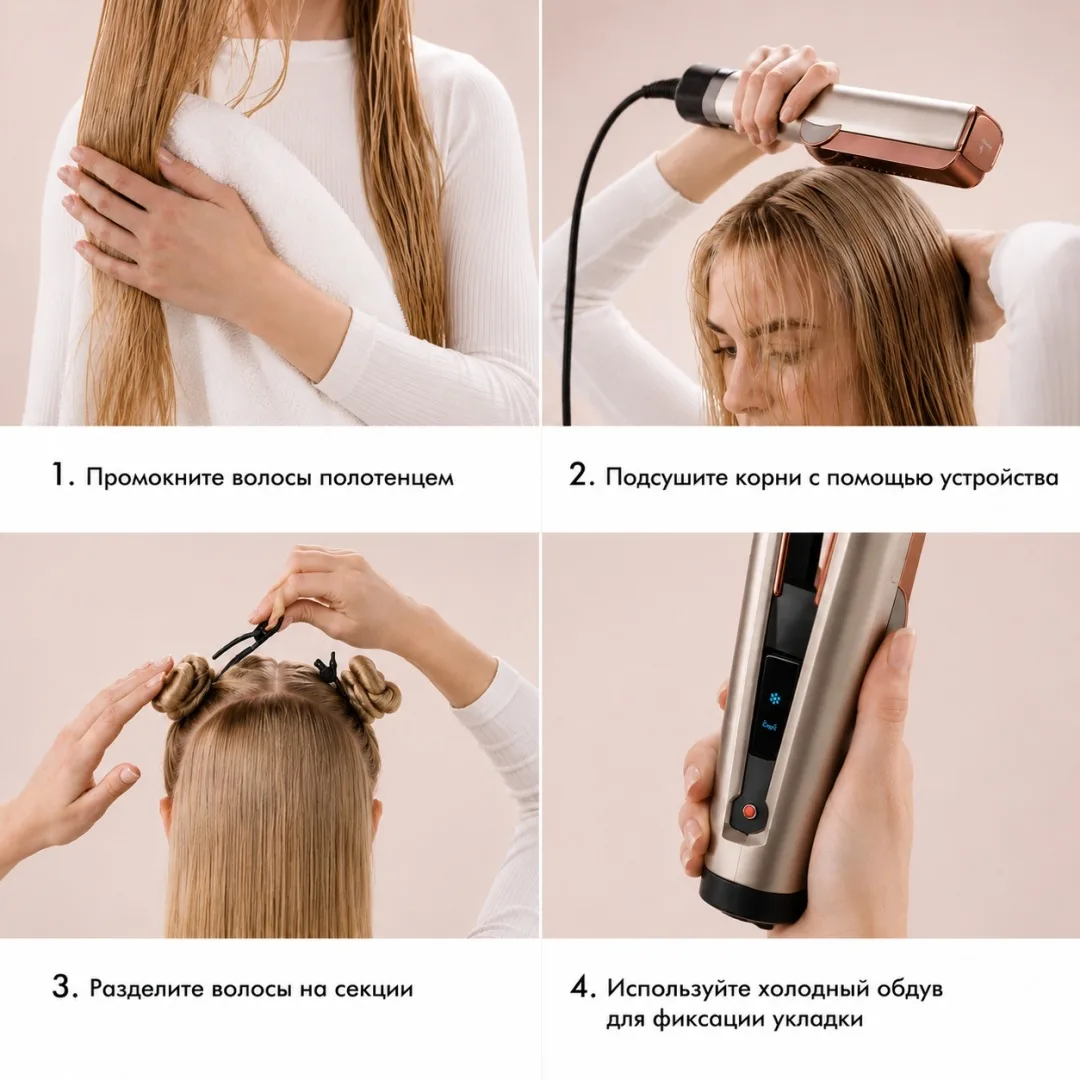 1. Промокните волосы полотенцем

2. Подсушите корни с помощью устройства

3. Разделите волосы на секции

4. Используйте холодный обдув для фиксации укладки