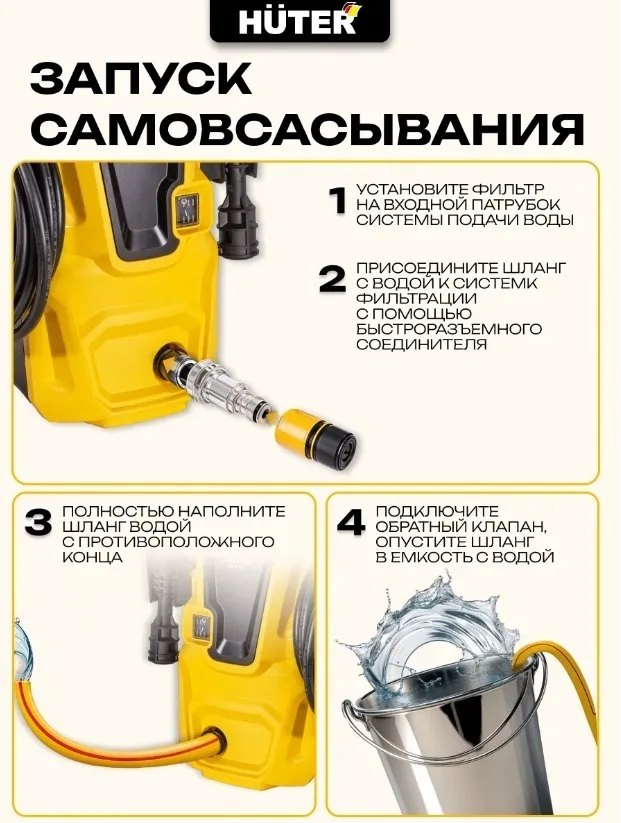 HÜTER

ЗАПУСК САМОВСАСЫВАНИЯ

1 УСТАНОВИТЕ ФИЛЬТР НА ВХОДНОЙ ПАТРУБОК СИСТЕМЫ ПОДАЧИ ВОДЫ

2 ПРИСОЕДИНИТЕ ШЛАНГ С ВОДОЙ К СИСТЕМК ФИЛЬТРАЦИИ С ПОМОЩЬЮ БЫСТРОРАЗЪЕМНОГО СОЕДИНИТЕЛЯ

3 ПОЛНОСТЬЮ НАПОЛНИТЕ ШЛАНГ ВОДОЙ С ПРОТИВОПОЛОЖНОГО КОНЦА

4 ПОДКЛЮЧИТЕ ОБРАТНЫЙ КЛАПАН, ОПУСТИТЕ ШЛАНГ В ЕМКОСТЬ С ВОДОЙ