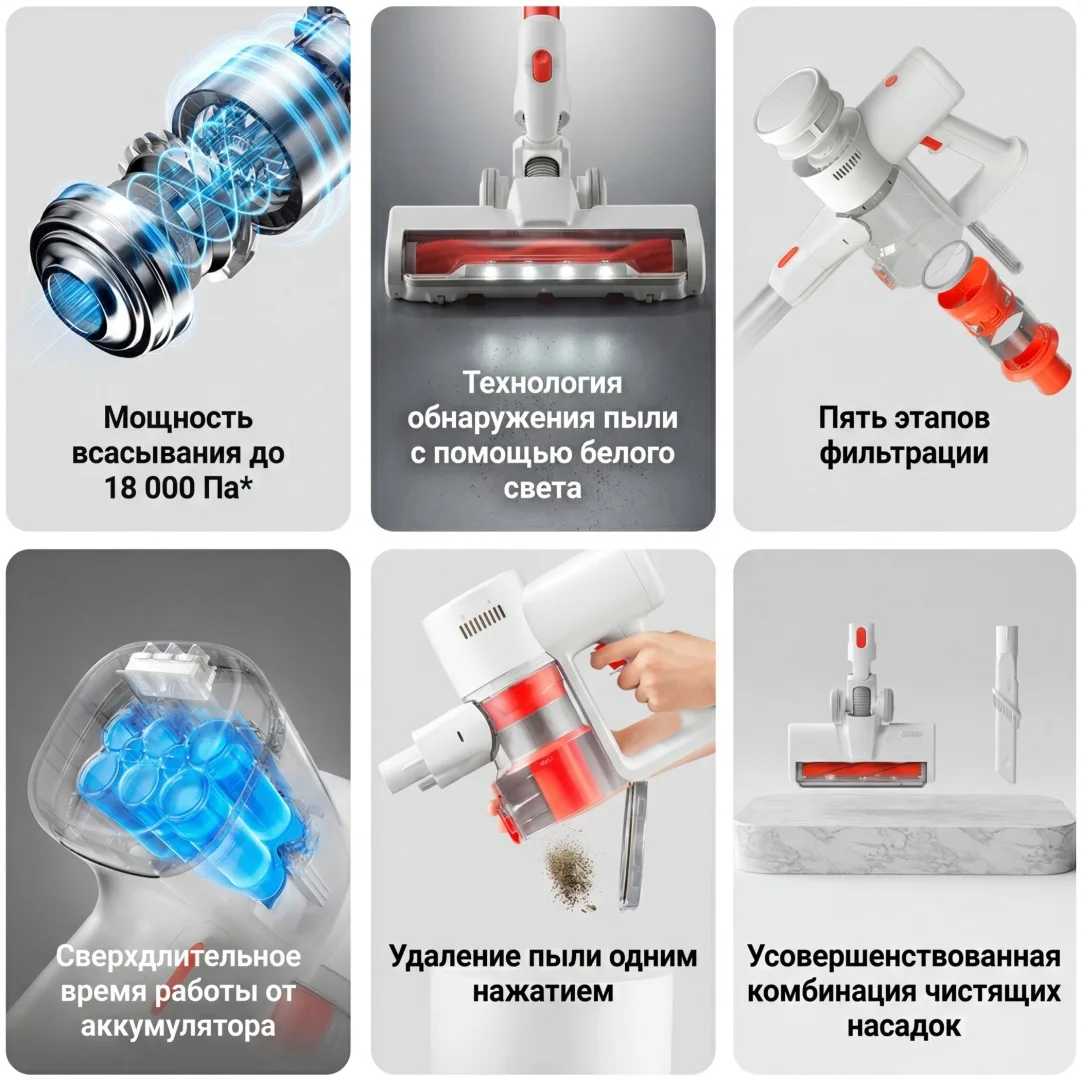 Мощность всасывания до 18 000 Па*

Технология обнаружения пыли с помощью белого света

Пять этапов фильтрации

Сверхдлительное время работы от аккумулятора

Удаление пыли одним нажатием

Усовершенствованная комбинация чистящих насадок