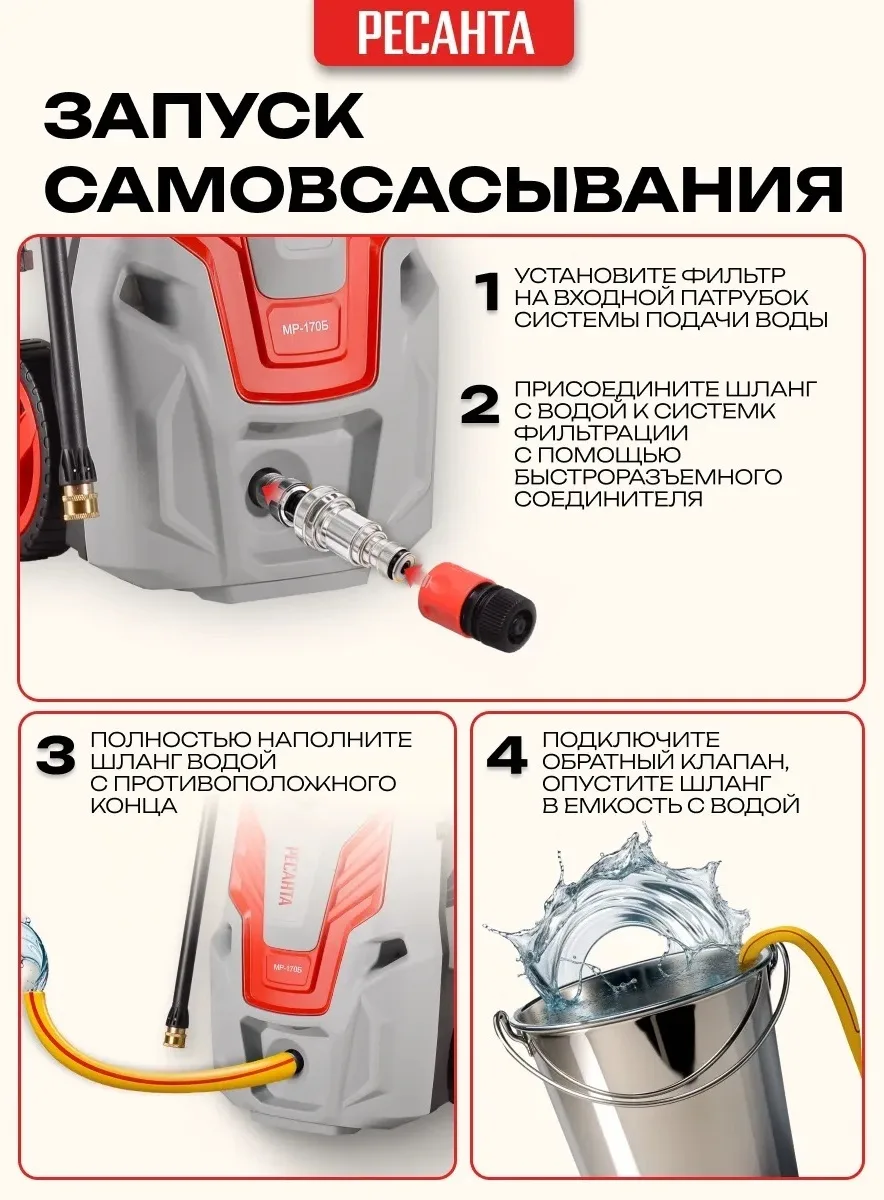 РЕСАНТА

ЗАПУСК САМОВСАСЫВАНИЯ

МР-170Б

1 УСТАНОВИТЕ ФИЛЬТР НА ВХОДНОЙ ПАТРУБОК СИСТЕМЫ ПОДАЧИ ВОДЫ

2 ПРИСОЕДИНИТЕ ШЛАНГ С ВОДОЙ К СИСТЕМК ФИЛЬТРАЦИИ С ПОМОЩЬЮ БЫСТРОРАЗЪЕМНОГО СОЕДИНИТЕЛЯ

3 ПОЛНОСТЬЮ НАПОЛНИТЕ ШЛАНГ ВОДОЙ С ПРОТИВОПОЛОЖНОГО КОНЦА

РЕСАНТА

МР-170Б

4 ПОДКЛЮЧИТЕ ОБРАТНЫЙ КЛАПАН, ОПУСТИТЕ ШЛАНГ В ЕМКОСТЬ С ВОДОЙ